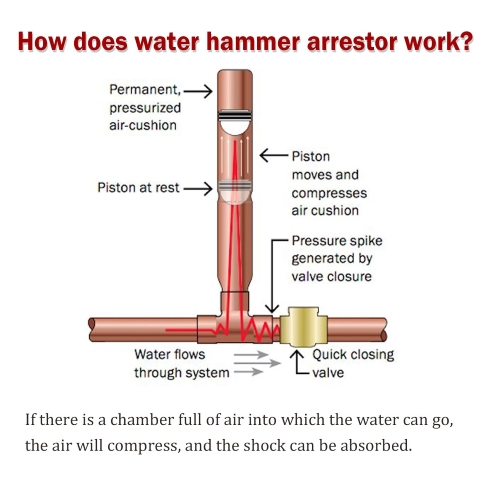 How does water hammer arrestor work?

Permanent, pressurized air-cushion

Piston moves and compresses air cushion

Piston at rest

Pressure spike generated by valve closure

Water flows through system

Quick closing valve

If there is a chamber full of air into which the water can go, the air will compress, and the shock can be absorbed.